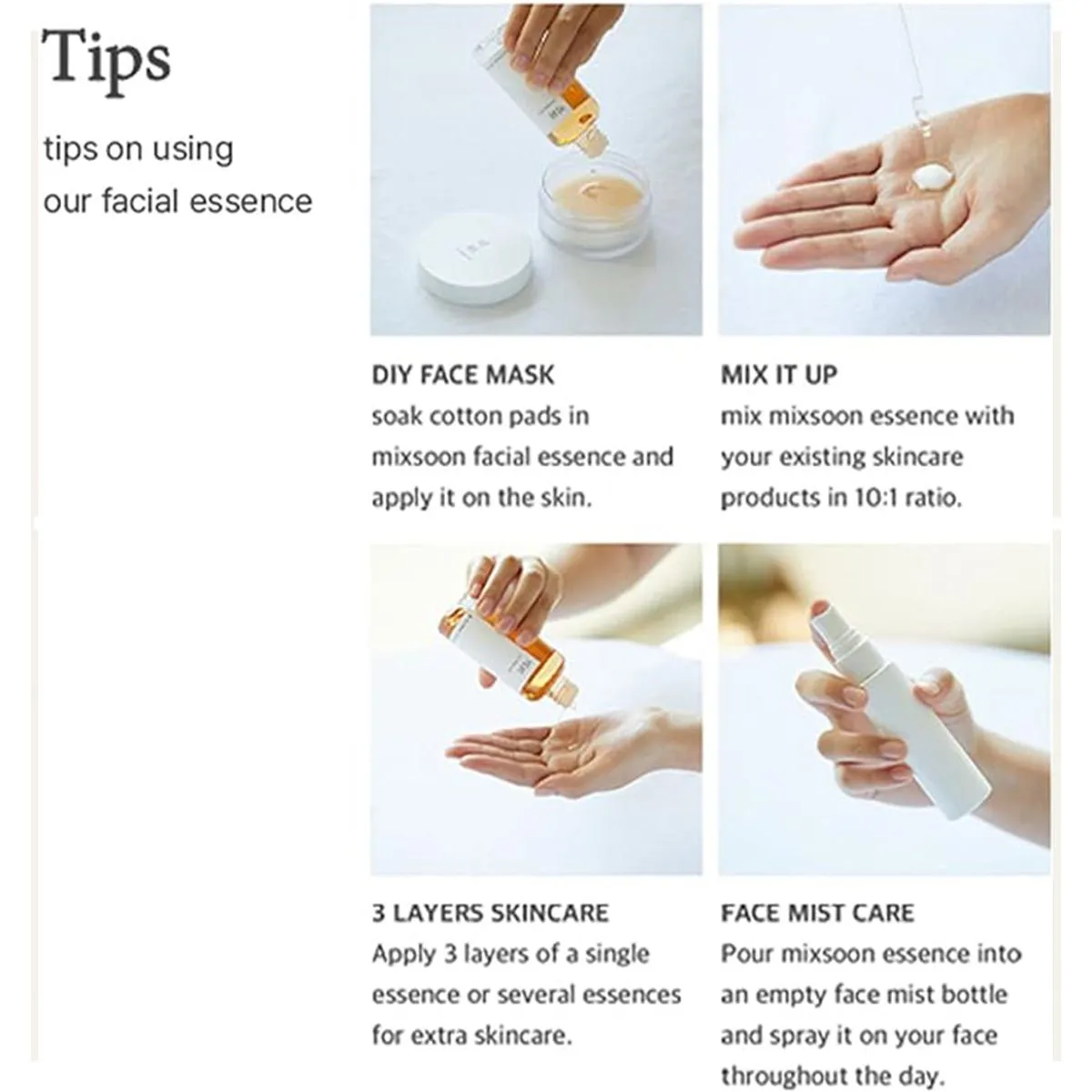 Tips

tips on using our facial essence

DIY FACE MASK
soak cotton pads in mixsoon facial essence and apply it on the skin.

MIX IT UP
mix mixsoon essence with your existing skincare products in 10:1 ratio.

3 LAYERS SKINCARE
Apply 3 layers of a single essence or several essences for extra skincare.

FACE MIST CARE
Pour mixsoon essence into an empty face mist bottle and spray it on your face throughout the day.